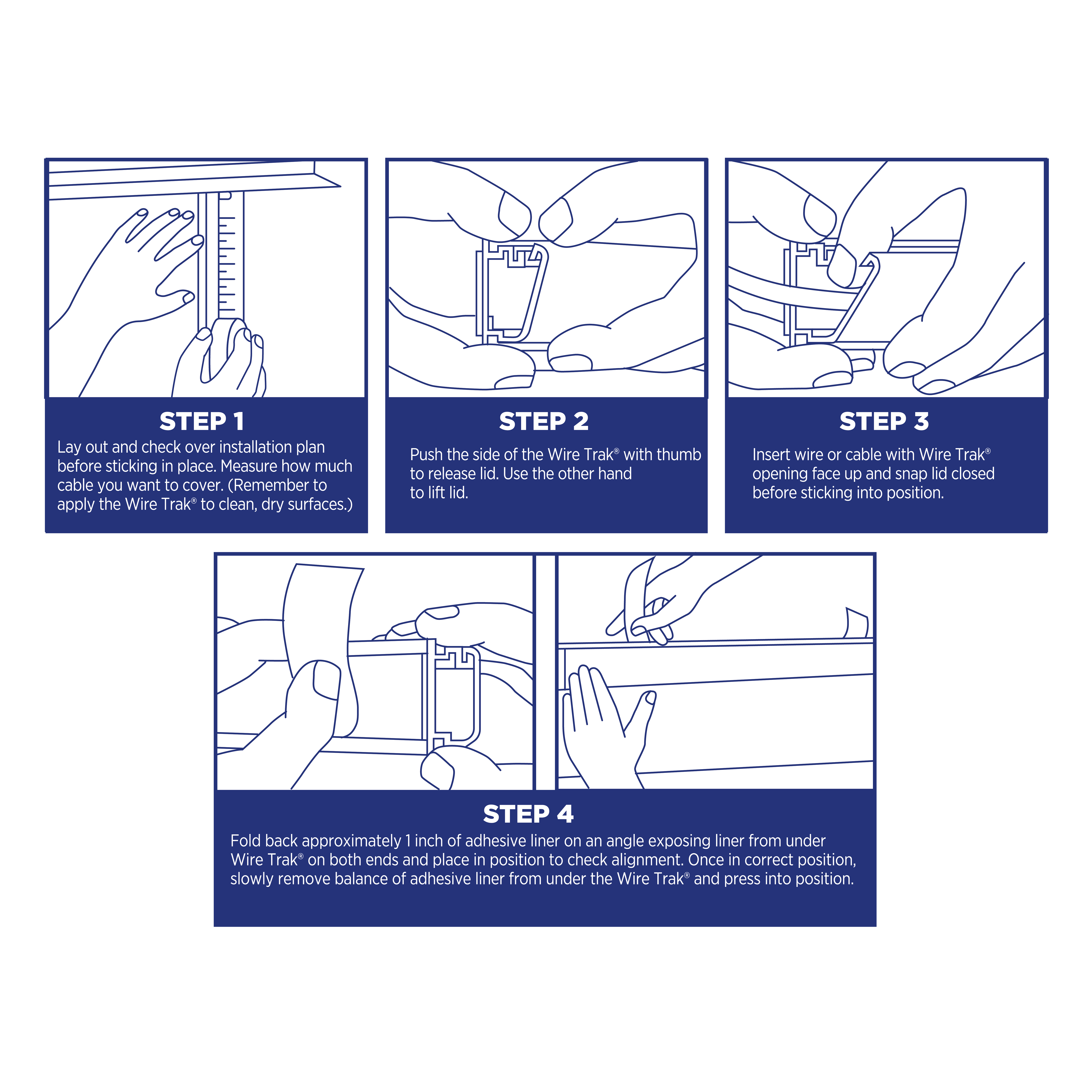 STEP 1
Lay out and check over installation plan before sticking in place. Measure how much cable you want to cover. (Remember to apply the Wire Trak® to clean, dry surfaces.)

STEP 2
Push the side of the Wire Trak® with thumb to release lid. Use the other hand to lift lid.

STEP 3
Insert wire or cable with Wire Trak® opening face up and snap lid closed before sticking into position.

STEP 4
Fold back approximately 1 inch of adhesive liner on an angle exposing liner from under Wire Trak® on both ends and place in position to check alignment. Once in correct position, slowly remove balance of adhesive liner from under the Wire Trak® and press into position.